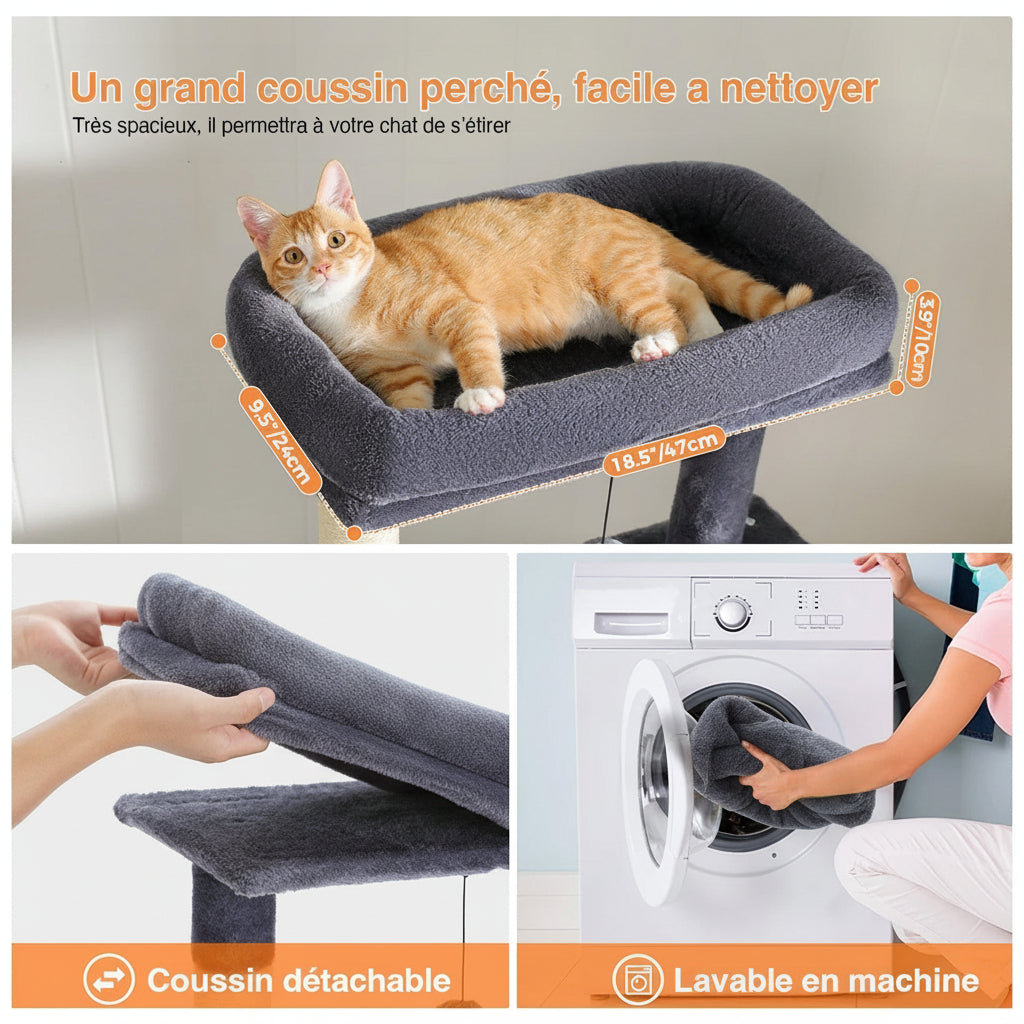 Un grand coussin perché, facile a nettoyer

Très spacieux, il permettra à votre chat de s'étirer

9.5"/24cm

18.5"/47cm

3.9"/10cm

Coussin détachable

Lavable en machine